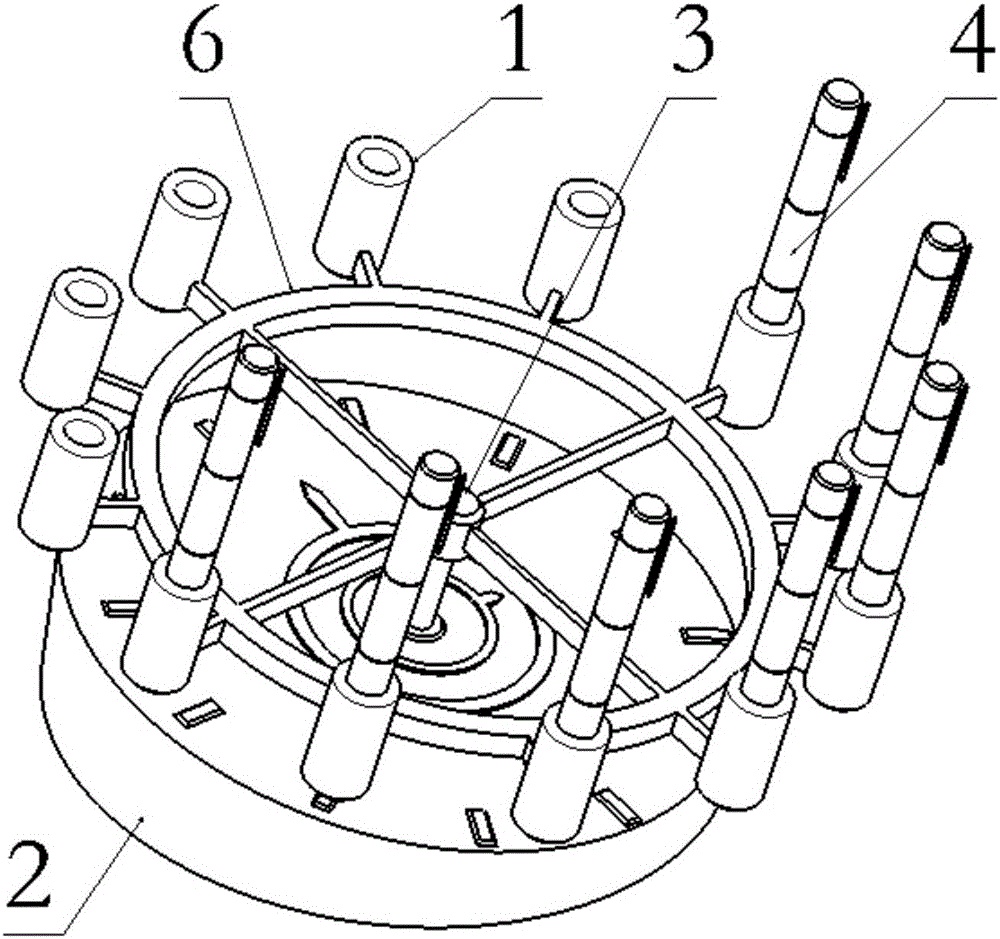 6
1
3
4
2