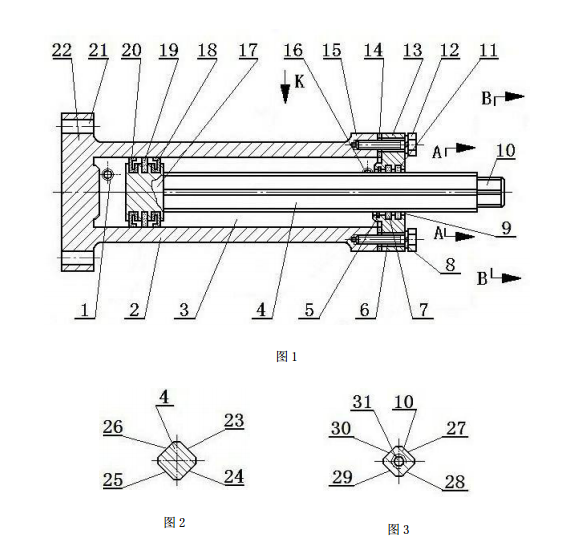 22 21 20 19 18 17 16 15 14 13 12 11

K

B

A

10

9

A

8

B

1 2 3 4 5 6 7

图 1

4

26 23

25 24

图 2

31 10

30 27

29 28

图 3