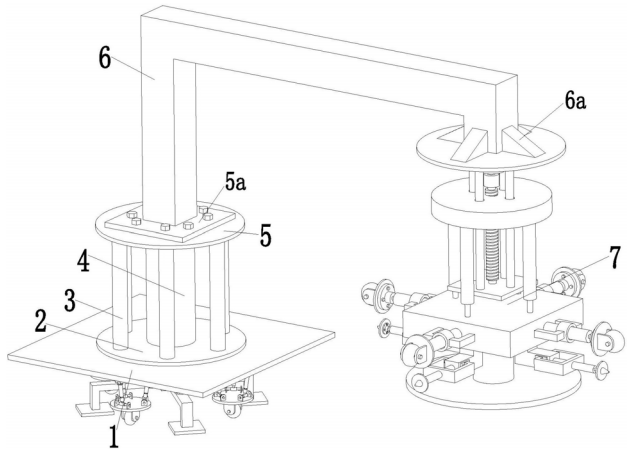 6
6a
5a
5
4
7
3
2
1